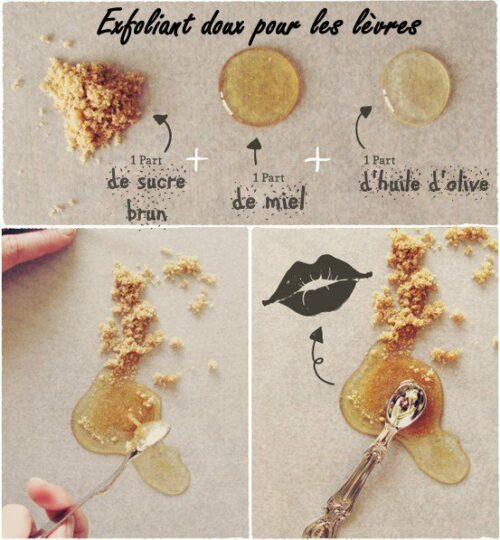 Exfoliant doux pour les lèvres

1 Part
de sucre brun

+

1 Part
de miel

+

1 Part
d'huile d'olive