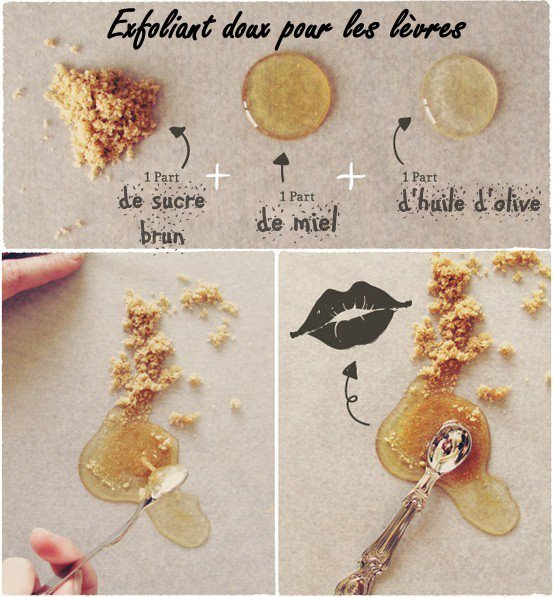 Exfoliant doux pour les lèvres

1 Part
de sucre brun

+

1 Part
de miel

+

1 Part
d'huile d'olive