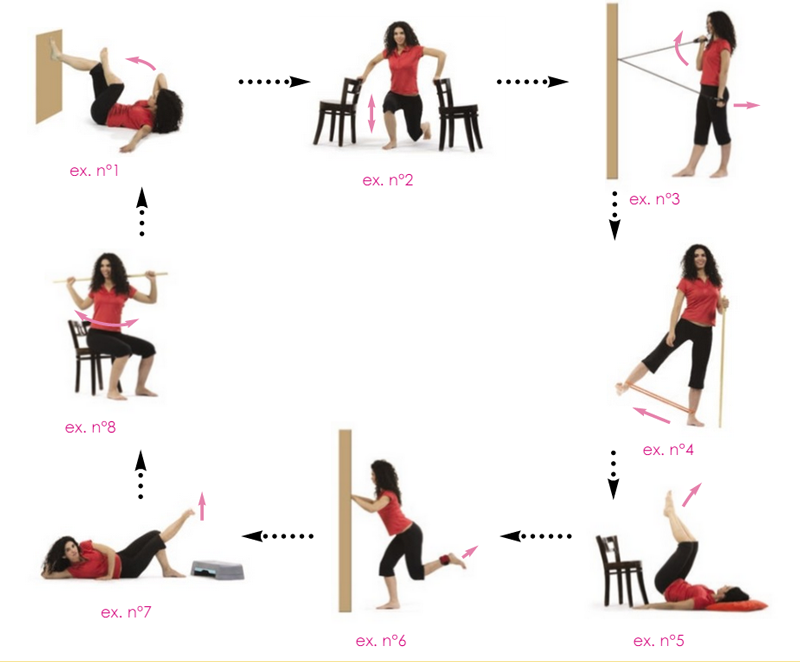 ex. n°1

ex. n°2

ex. n°3

ex. n°4

ex. n°5

ex. n°6

ex. n°7

ex. n°8